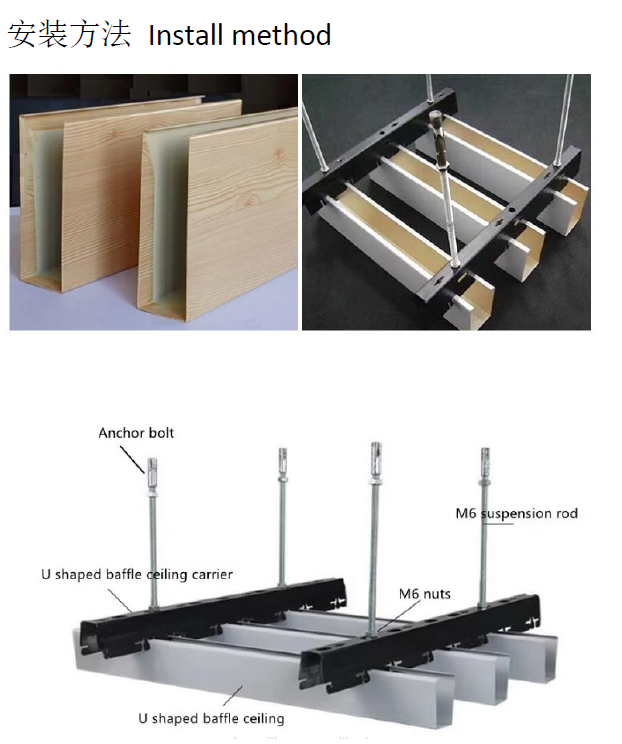 安装方法 Install method

Anchor bolt

M6 suspension rod

U shaped baffle ceiling carrier

M6 nuts

U shaped baffle ceiling