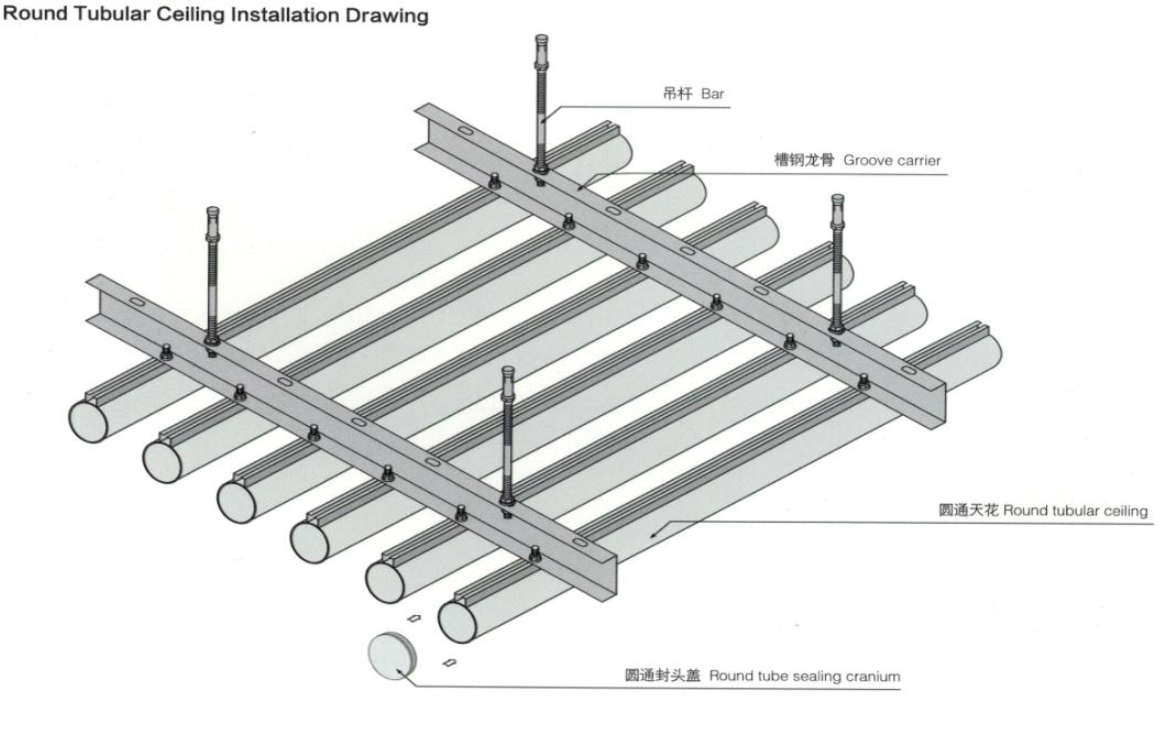 Round Tubular Ceiling Installation Drawing

吊杆 Bar

槽钢龙骨 Groove carrier

圆通天花 Round tubular ceiling

圆通封头盖 Round tube sealing cranium